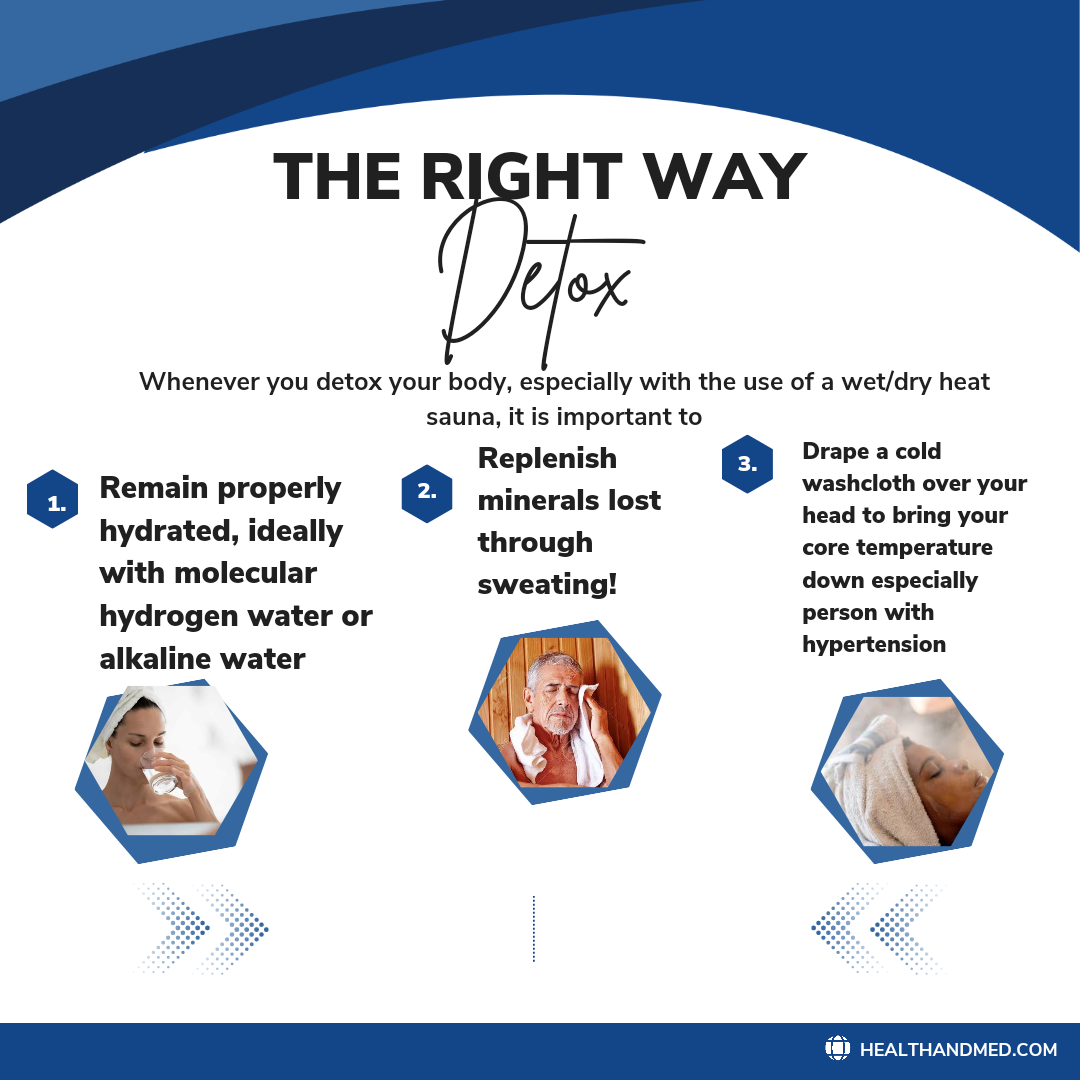 THE RIGHT WAY

Detox

Whenever you detox your body, especially with the use of a wet/dry heat sauna, it is important to

1. Remain properly hydrated, ideally with molecular hydrogen water or alkaline water

2. Replenish minerals lost through sweating!

3. Drape a cold washcloth over your head to bring your core temperature down especially person with hypertension

HEALTHANDMED.COM